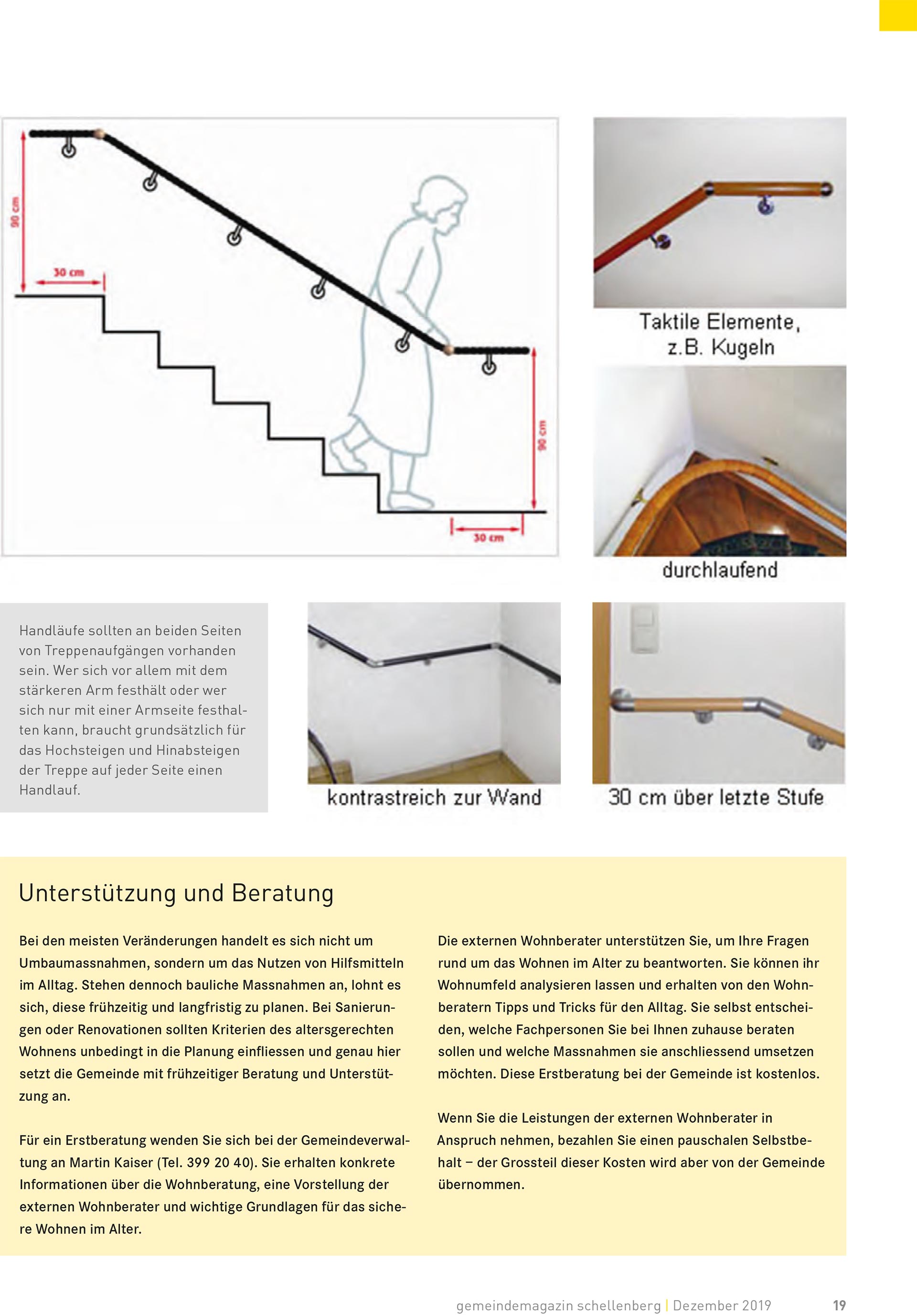 90 cm

30 cm

90 cm

30 cm

Taktile Elemente, z.B. Kugeln

durchlaufend

Handläufe sollten an beiden Seiten von Treppenaufgängen vorhanden sein. Wer sich vor allem mit dem stärkeren Arm festhält oder wer sich nur mit einer Armseite festhalten kann, braucht grundsätzlich für das Hochsteigen und Hinabsteigen der Treppe auf jeder Seite einen Handlauf.

kontrastreich zur Wand

30 cm über letzte Stufe

Unterstützung und Beratung

Bei den meisten Veränderungen handelt es sich nicht um Umbaumassnahmen, sondern um das Nutzen von Hilfsmitteln im Alltag. Stehen dennoch bauliche Massnahmen an, lohnt es sich, diese frühzeitig und langfristig zu planen. Bei Sanierungen oder Renovationen sollten Kriterien des altersgerechten Wohnens unbedingt in die Planung einfliessen und genau hier setzt die Gemeinde mit frühzeitiger Beratung und Unterstützung an.

Für ein Erstberatung wenden Sie sich bei der Gemeindeverwaltung an Martin Kaiser (Tel. 399 20 40). Sie erhalten konkrete Informationen über die Wohnberatung, eine Vorstellung der externen Wohnberater und wichtige Grundlagen für das sichere Wohnen im Alter.

Die externen Wohnberater unterstützen Sie, um Ihre Fragen rund um das Wohnen im Alter zu beantworten. Sie können ihr Wohnumfeld analysieren lassen und erhalten von den Wohnberatern Tipps und Tricks für den Alltag. Sie selbst entscheiden, welche Fachpersonen Sie bei Ihnen zuhause beraten sollen und welche Massnahmen sie anschliessend umsetzen möchten. Diese Erstberatung bei der Gemeinde ist kostenlos.

Wenn Sie die Leistungen der externen Wohnberater in Anspruch nehmen, bezahlen Sie einen pauschalen Selbstbehalt – der Grossteil dieser Kosten wird aber von der Gemeinde übernommen.

gemeindemagazin schellenberg | Dezember 2019 19